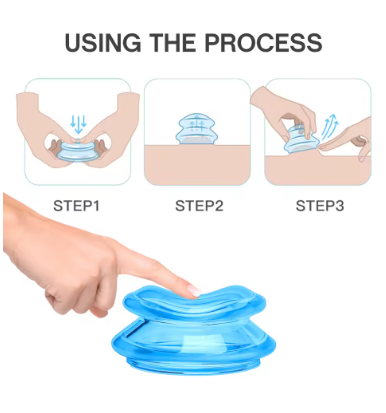 USING THE PROCESS

STEP1

STEP2

STEP3